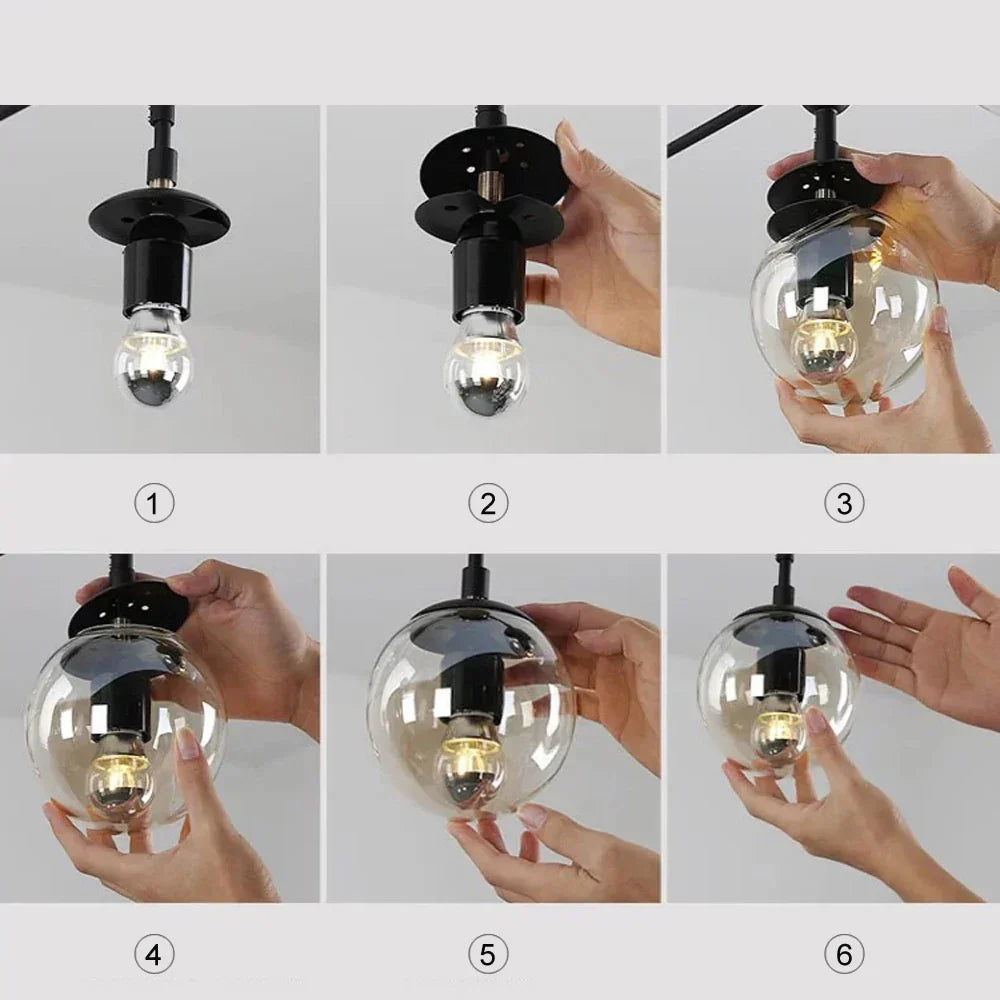 ①

②

③

④

⑤

⑥